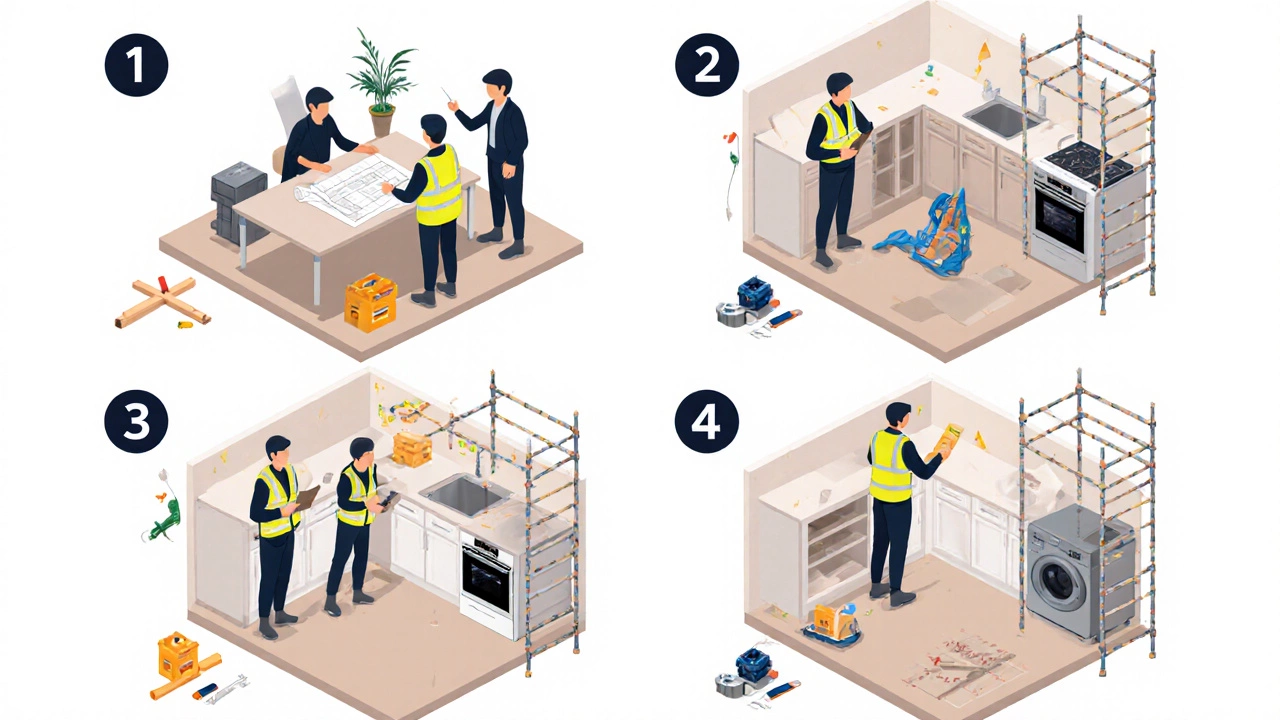 1

2

3

4